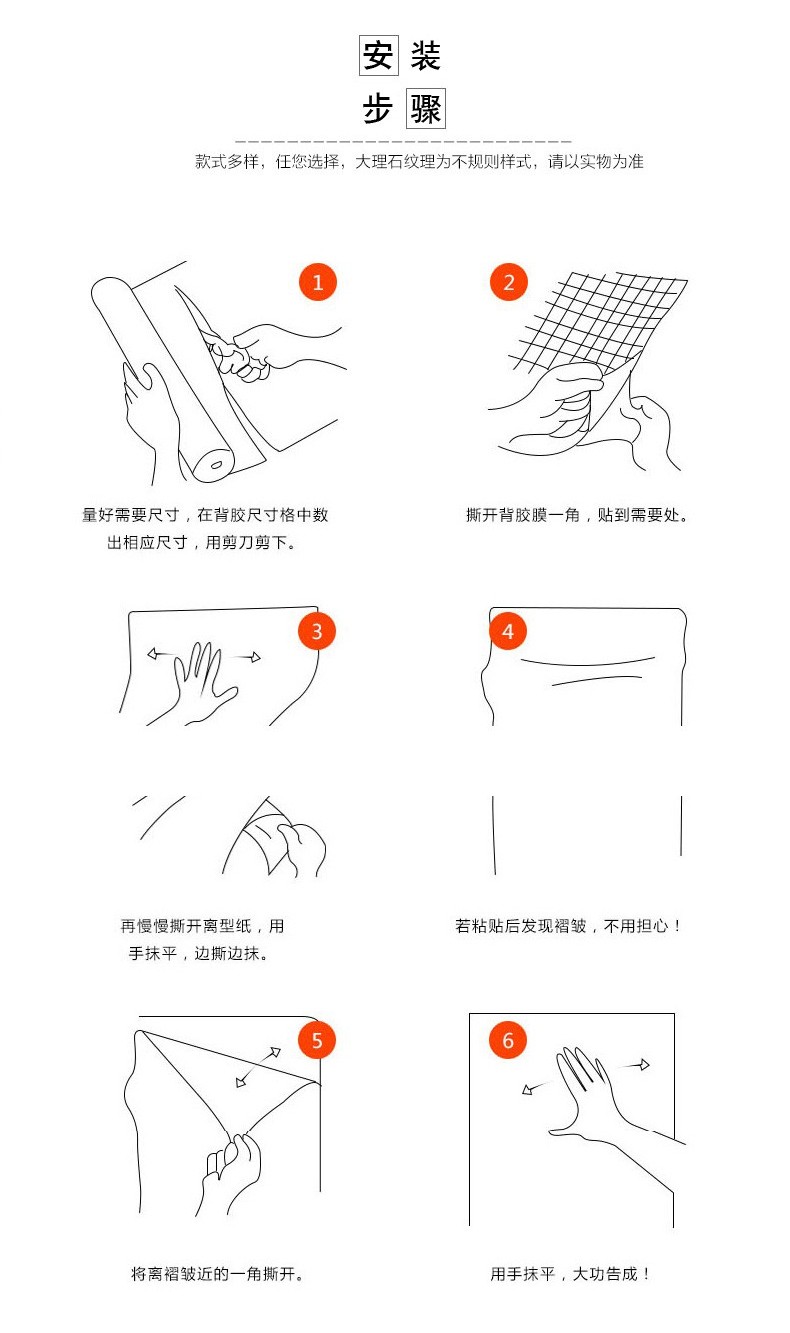 安装
步骤

款式多样，任您选择，大理石纹理为不规则样式，请以实物为准

1

量好需要尺寸，在背胶尺寸格中数出相应尺寸，用剪刀剪下。

2

撕开背胶膜一角，贴到需要处。

3

再慢慢撕开离型纸，用手抹平，边撕边抹。

4

若粘贴后发现褶皱，不用担心！

5

将离褶皱近的一角撕开。

6

用手抹平，大功告成！