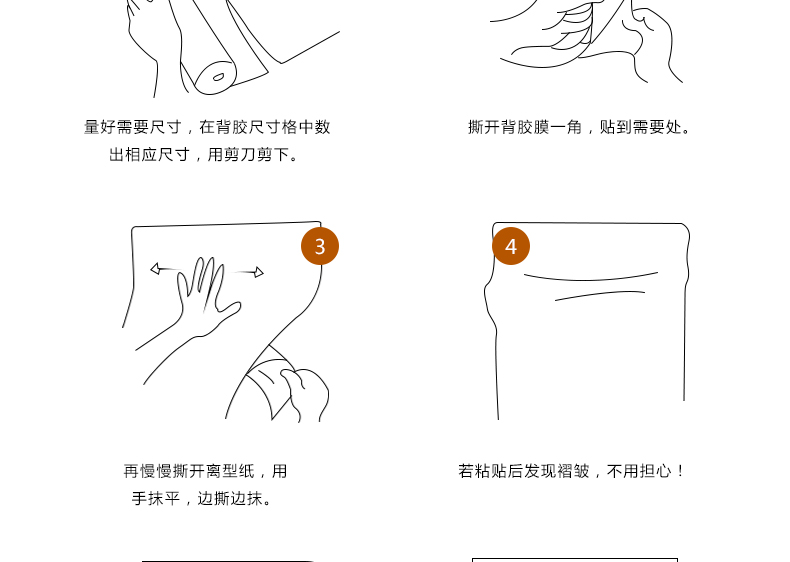 量好需要尺寸，在背胶尺寸格中数出相应尺寸，用剪刀剪下。

撕开背胶膜一角，贴到需要处。

3

4

再慢慢撕开离型纸，用手抹平，边撕边抹。

若粘贴后发现褶皱，不用担心！