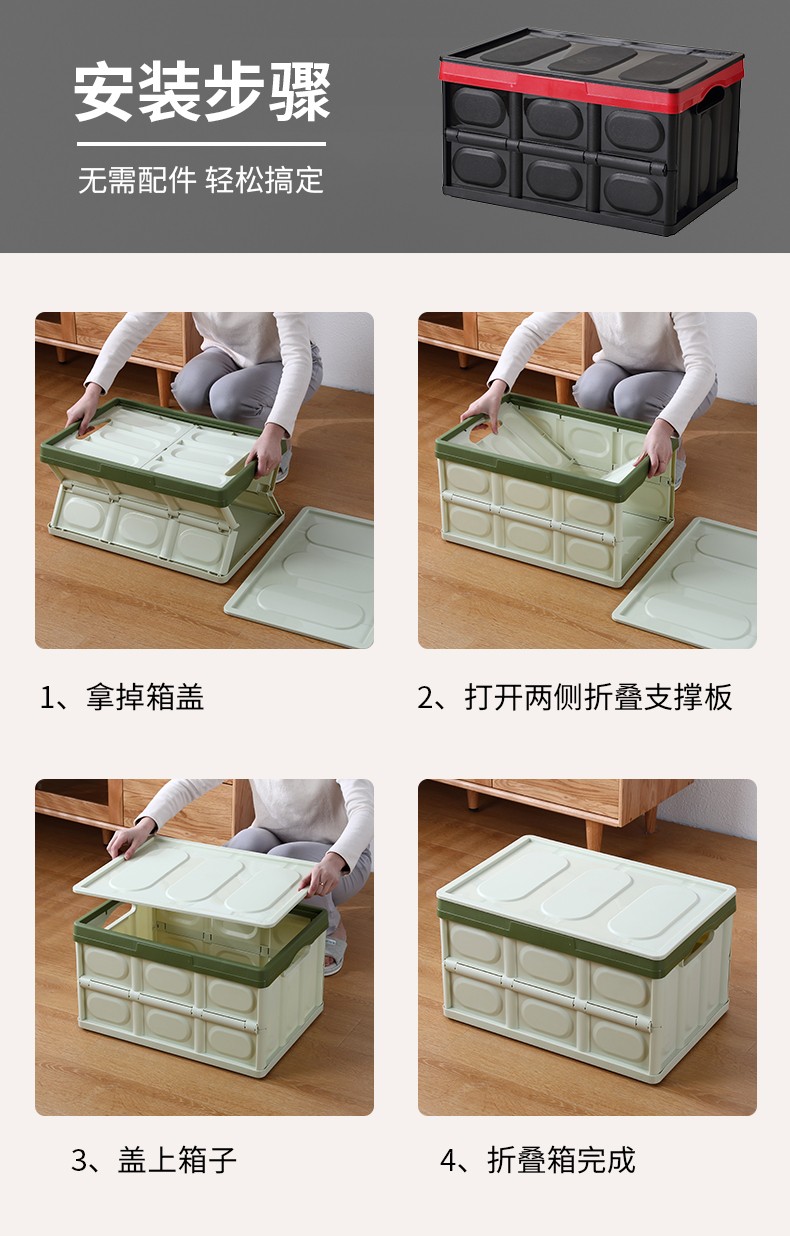 安装步骤

无需配件 轻松搞定

1、拿掉箱盖

2、打开两侧折叠支撑板

3、盖上箱子

4、折叠箱完成