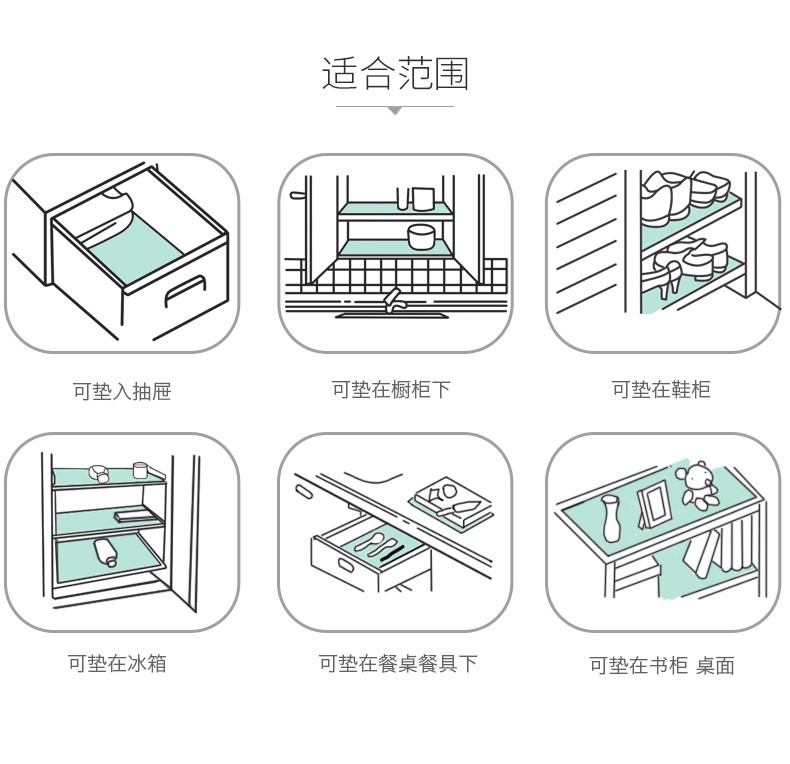 适合范围

可垫入抽屉

可垫在橱柜下

可垫在鞋柜

可垫在冰箱

可垫在餐桌餐具下

可垫在书柜 桌面