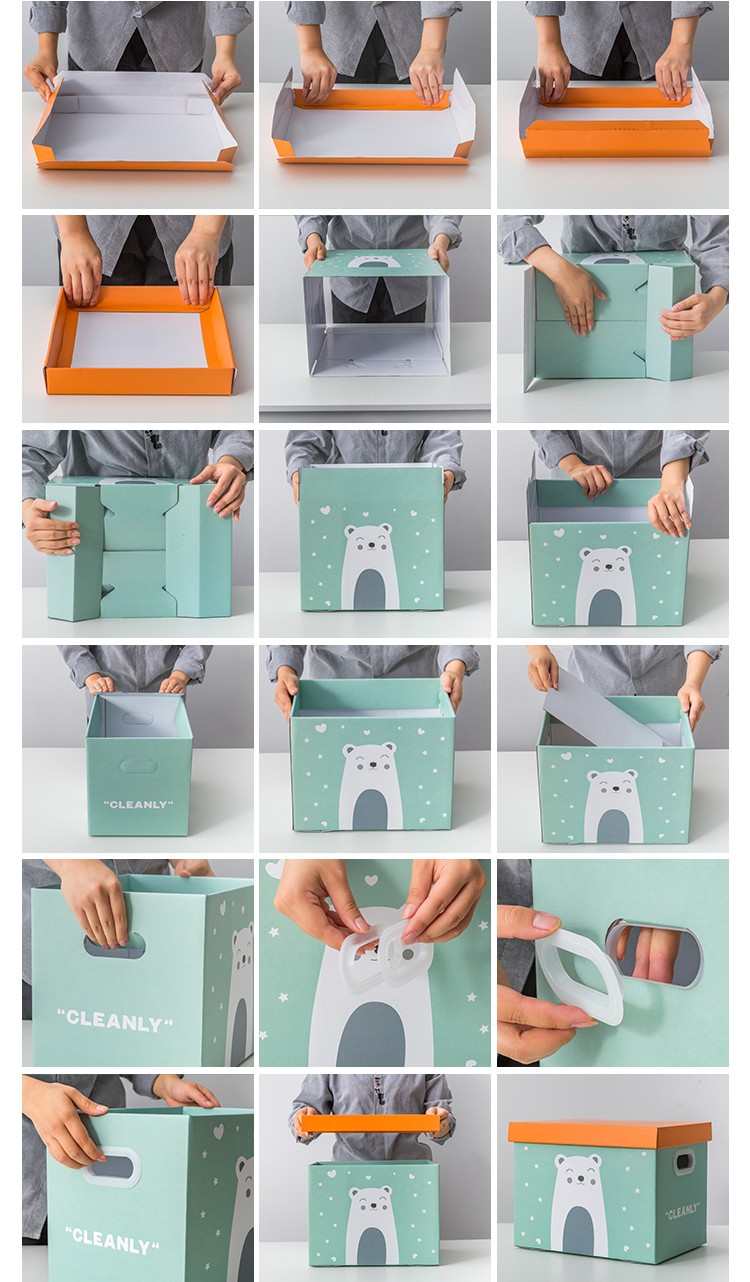 "CLEANLY"

"CLEANLY"

"CLEANLY"

"CLEANLY"