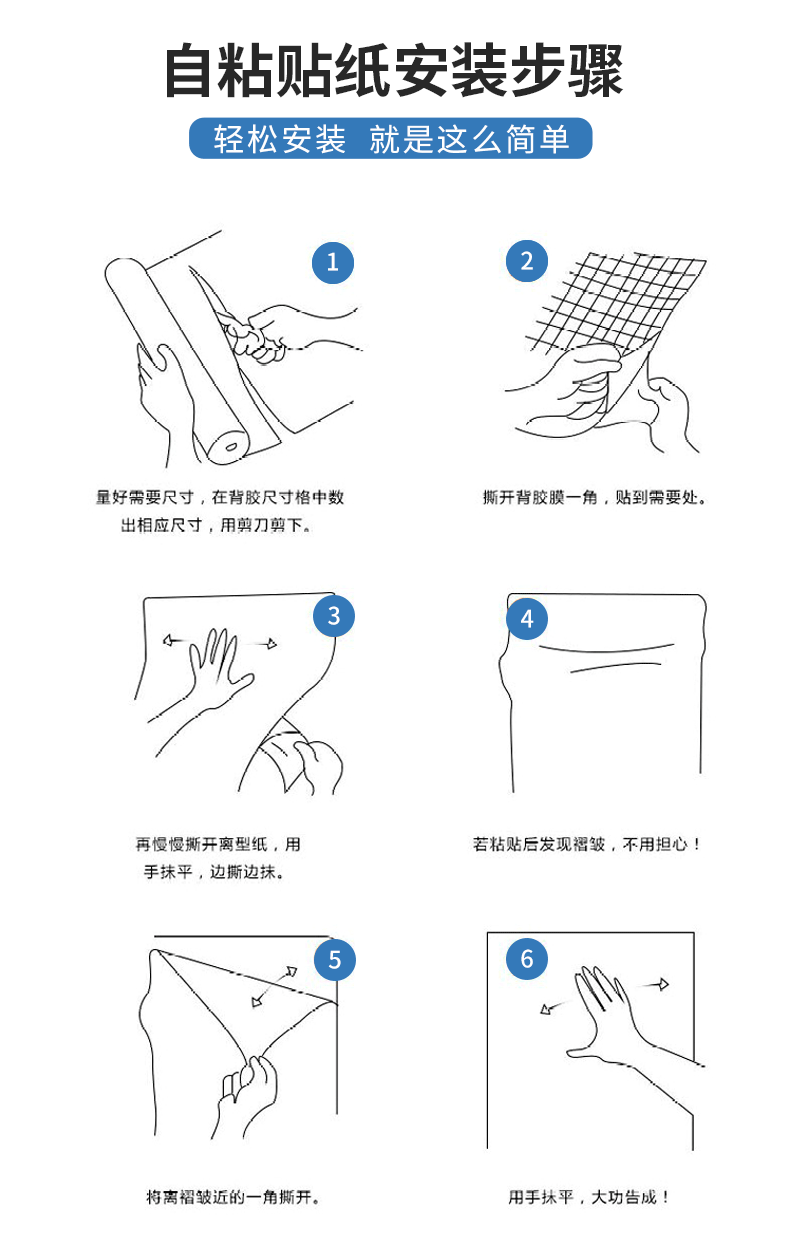 自粘贴纸安装步骤

轻松安装 就是这么简单

1

量好需要尺寸，在背胶尺寸格中数出相应尺寸，用剪刀剪下。

2

撕开背胶膜一角，贴到需要处。

3

再慢慢撕开离型纸，用手抹平，边撕边抹。

4

若粘贴后发现褶皱，不用担心！

5

将离褶皱近的一角撕开。

6

用手抹平，大功告成！