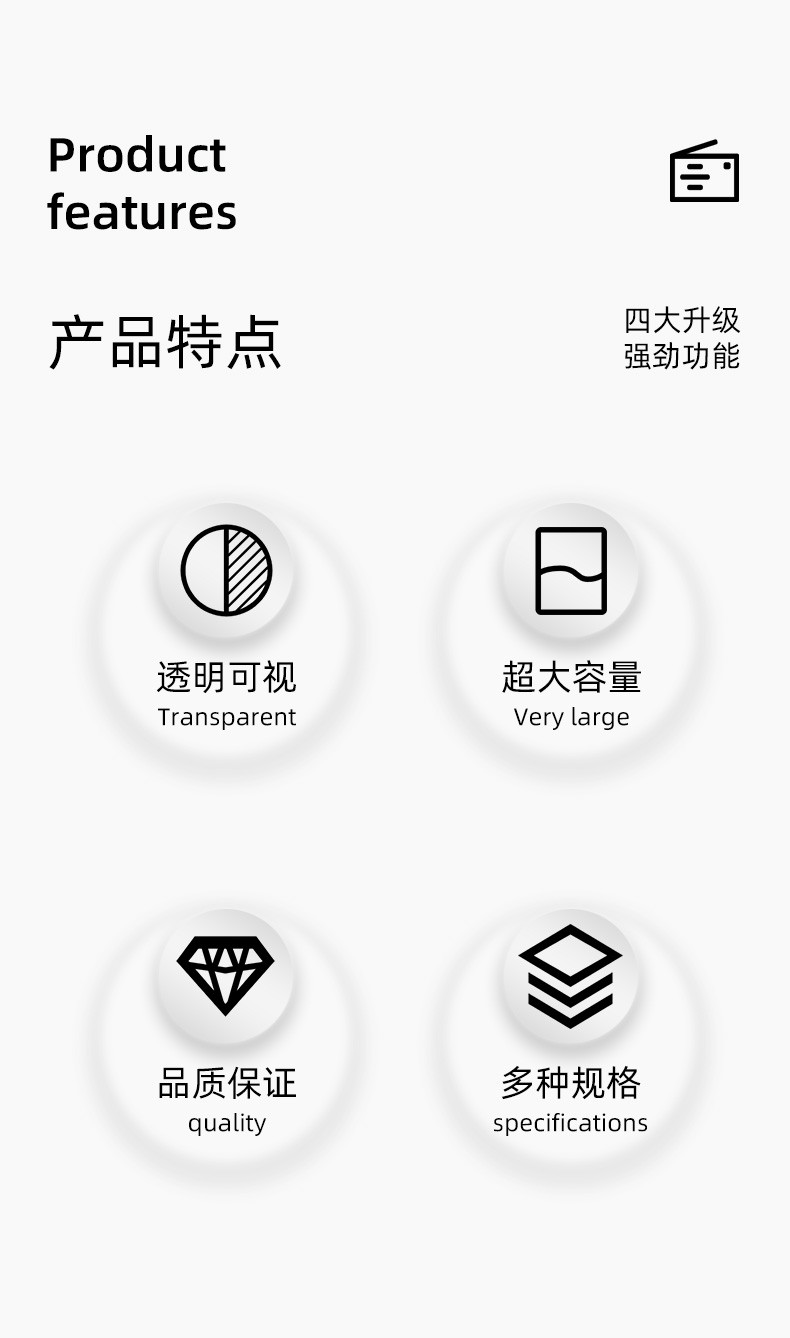 Product features

产品特点

四大升级
强劲功能

透明可视
Transparent

超大容量
Very large

品质保证
quality

多种规格
specifications