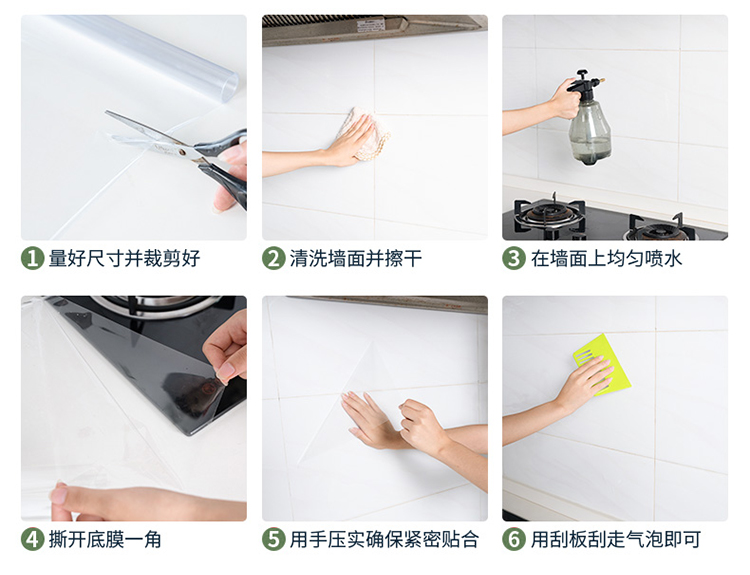 1 量好尺寸并裁剪好

2 清洗墙面并擦干

3 在墙面上均匀喷水

4 撕开底膜一角

5 用手压实确保紧密贴合

6 用刮板刮走气泡即可