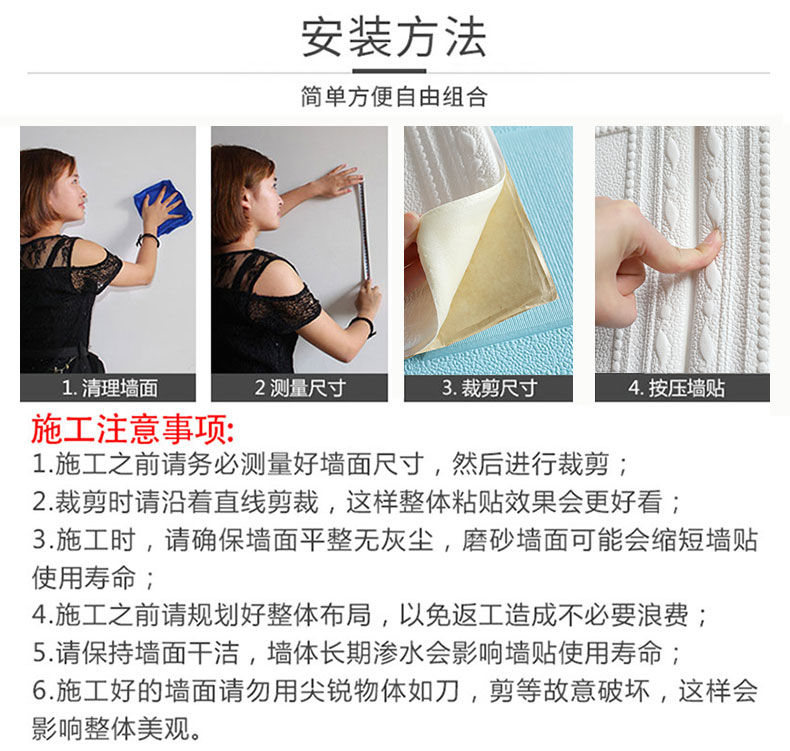 安装方法

简单方便自由组合

1. 清理墙面

2 测量尺寸

3. 裁剪尺寸

4. 按压墙贴

施工注意事项:

1.施工之前请务必测量好墙面尺寸，然后进行裁剪；

2.裁剪时请沿着直线剪裁，这样整体粘贴效果会更好看；

3.施工时，请确保墙面平整无灰尘，磨砂墙面可能会缩短墙贴使用寿命；

4.施工之前请规划好整体布局，以免返工造成不必要浪费；

5.请保持墙面干洁，墙体长期渗水会影响墙贴使用寿命；

6.施工好的墙面请勿用尖锐物体如刀，剪等故意破坏，这样会影响整体美观。