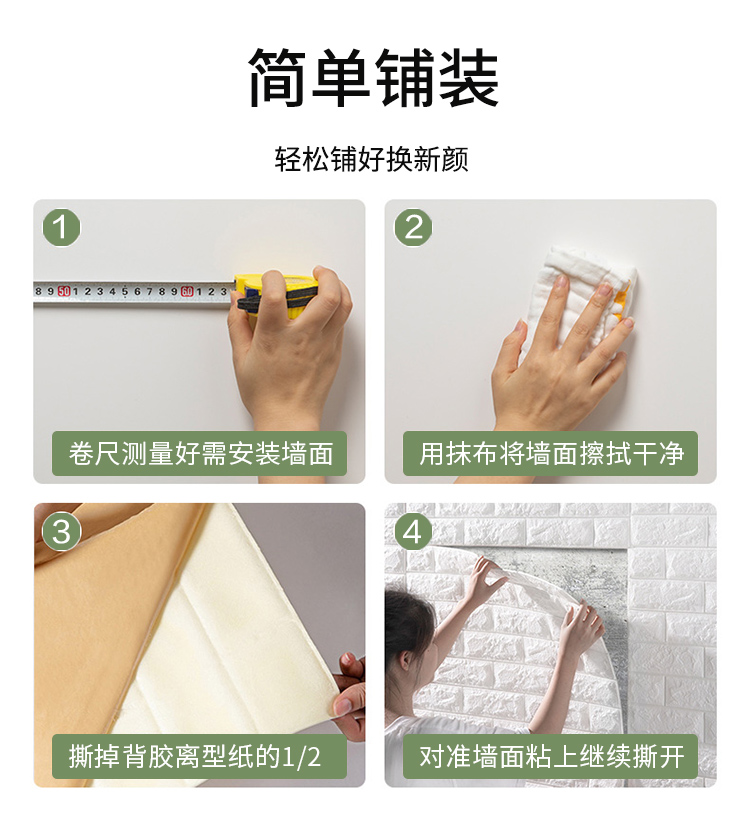 简单铺装

轻松铺好换新颜

1

8 9 50 1 2 3 4 5 6 7 8 9 60 1 2 3

卷尺测量好需安装墙面

2

用抹布将墙面擦拭干净

3

撕掉背胶离型纸的1/2

4

对准墙面粘上继续撕开