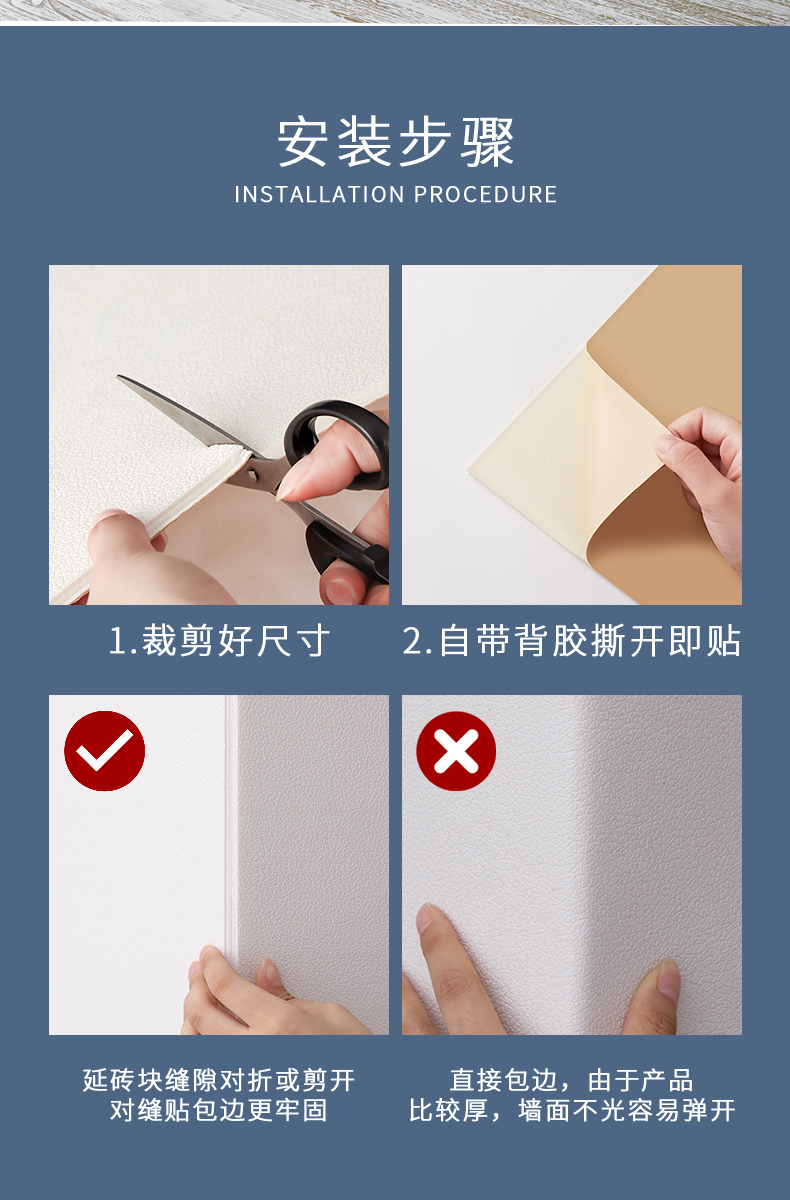 安装步骤
INSTALLATION PROCEDURE

1.裁剪好尺寸

2.自带背胶撕开即贴

延砖块缝隙对折或剪开
对缝贴包边更牢固

直接包边，由于产品
比较厚，墙面不光容易弹开