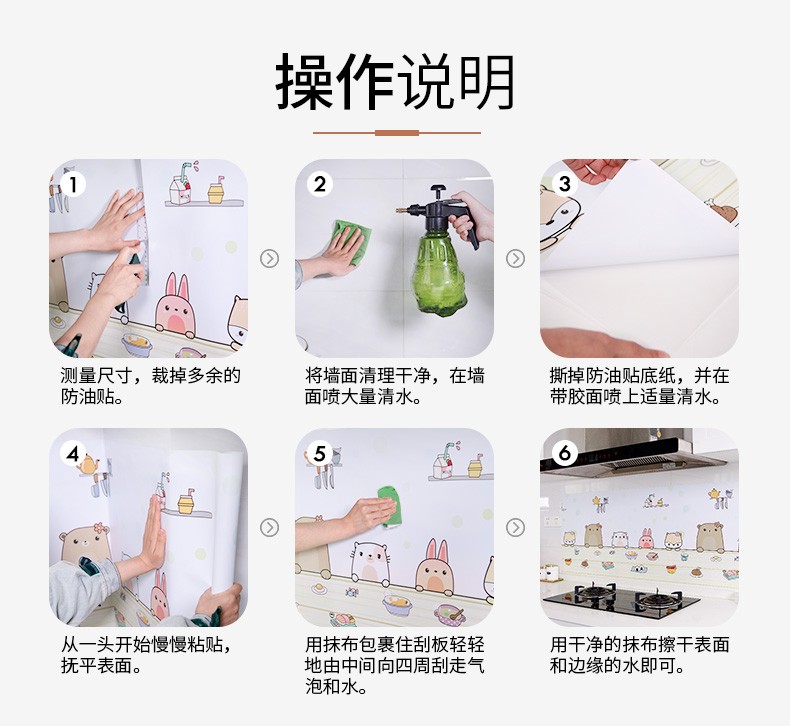 操作说明

1
测量尺寸，裁掉多余的防油贴。

2
将墙面清理干净，在墙面喷大量清水。

3
撕掉防油贴底纸，并在带胶面喷上适量清水。

4
从一头开始慢慢粘贴，抚平表面。

5
用抹布包裹住刮板轻轻地由中间向四周刮走气泡和水。

6
用干净的抹布擦干表面和边缘的水即可。