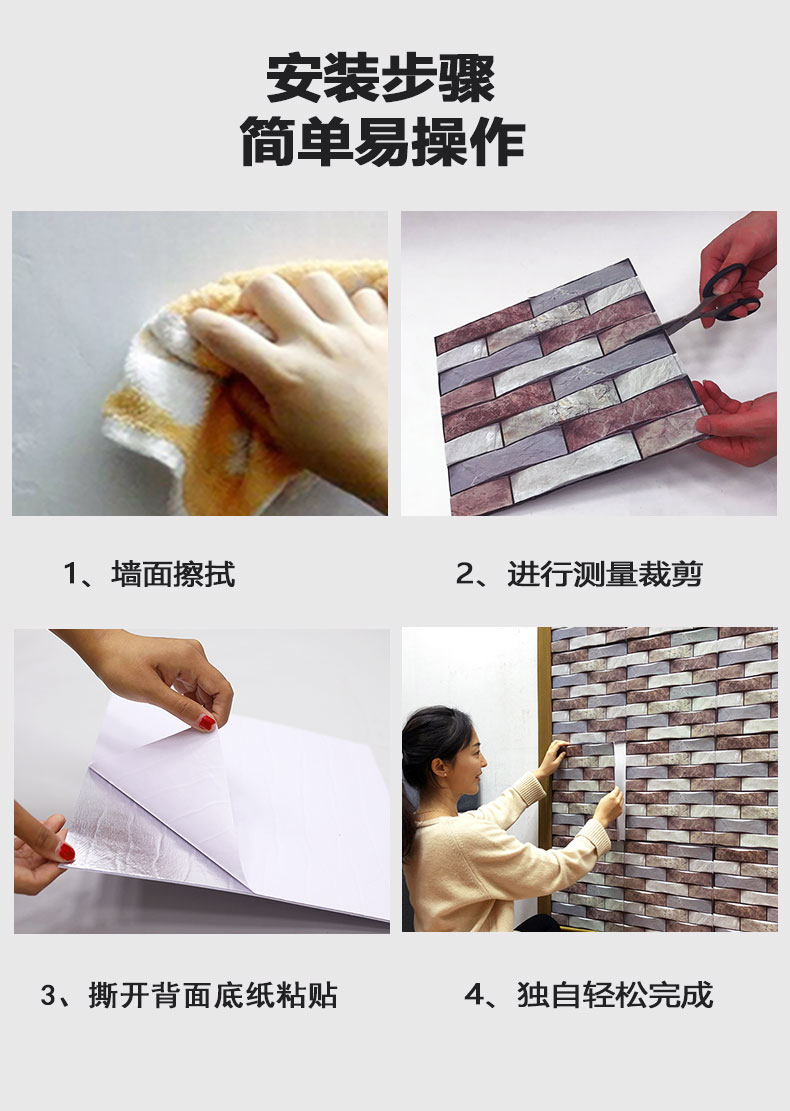 安装步骤
简单易操作

1、墙面擦拭

2、进行测量裁剪

3、撕开背面底纸粘贴

4、独自轻松完成