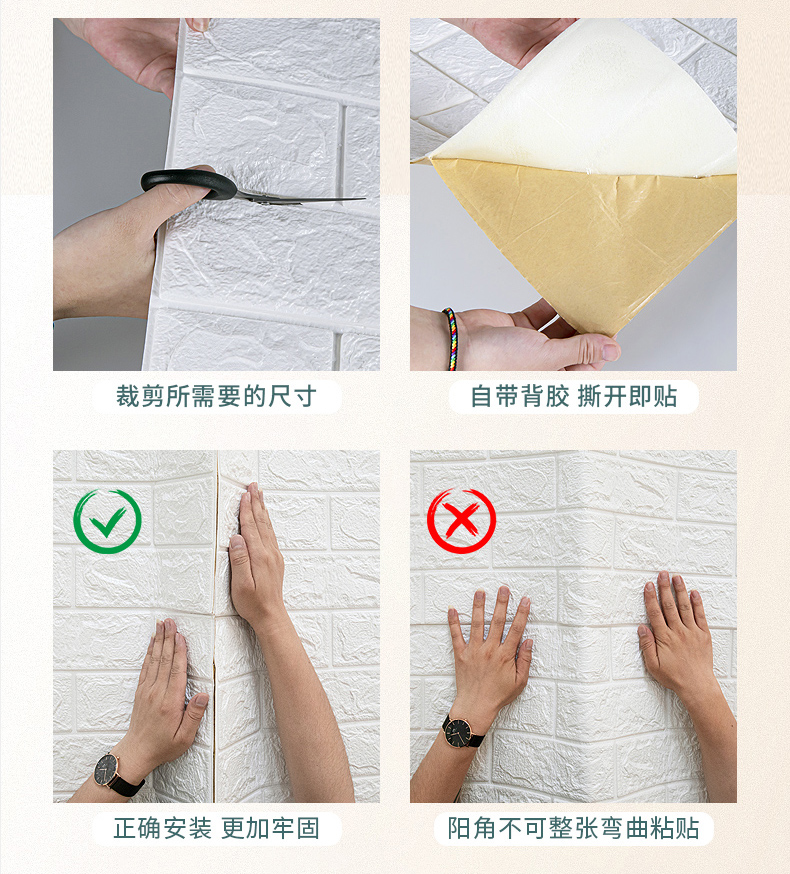 裁剪所需要的尺寸

自带背胶 撕开即贴

正确安装 更加牢固

阳角不可整张弯曲粘贴